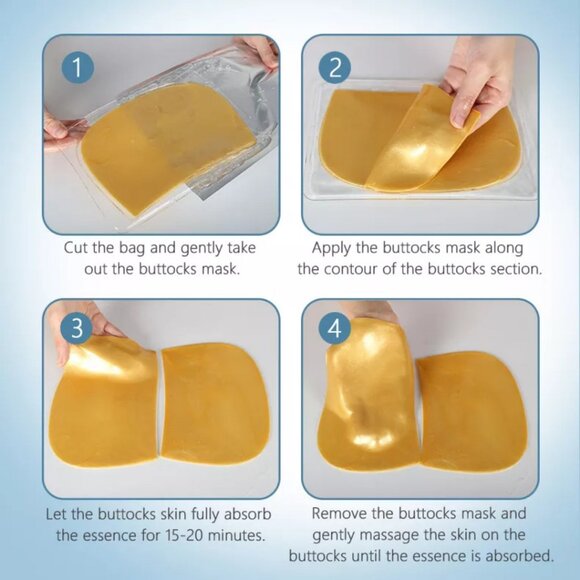 1

Cut the bag and gently take out the buttocks mask.

2

Apply the buttocks mask along the contour of the buttocks section.

3

Let the buttocks skin fully absorb the essence for 15-20 minutes.

4

Remove the buttocks mask and gently massage the skin on the buttocks until the essence is absorbed.